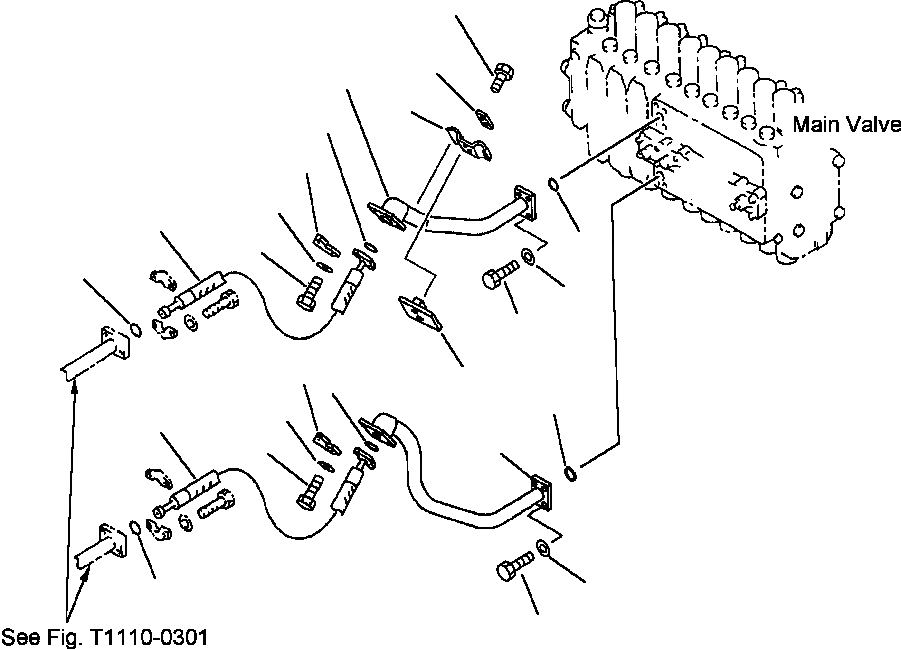 Main Valve

See Fig. T1110-0301