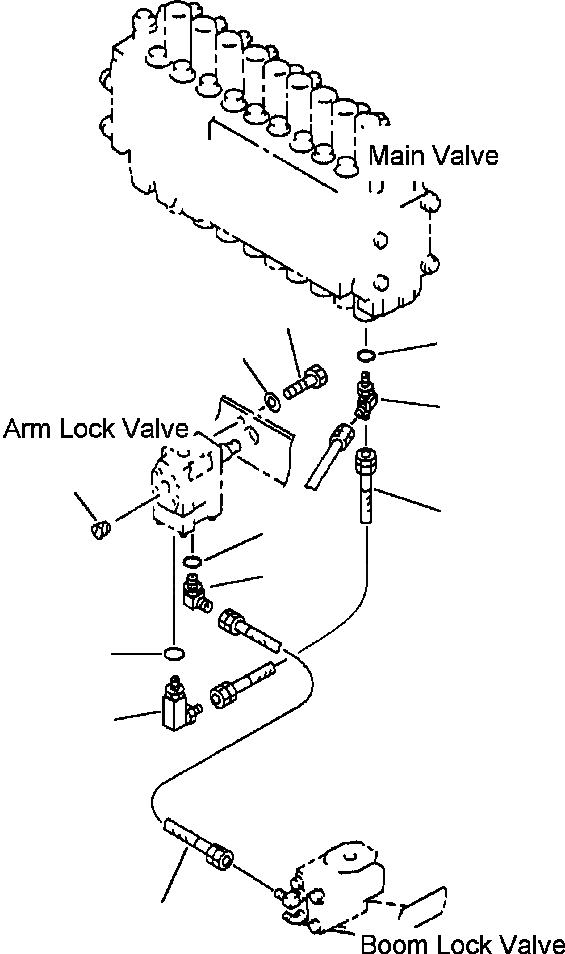 Main Valve

Arm Lock Valve

Boom Lock Valve