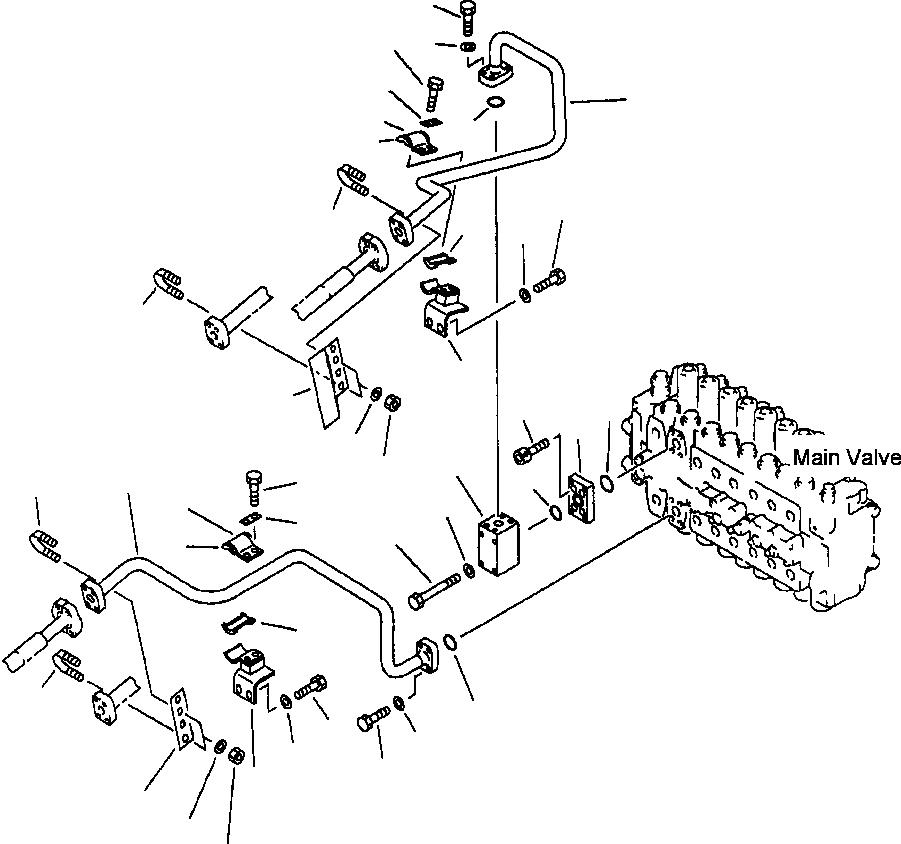 Main Valve