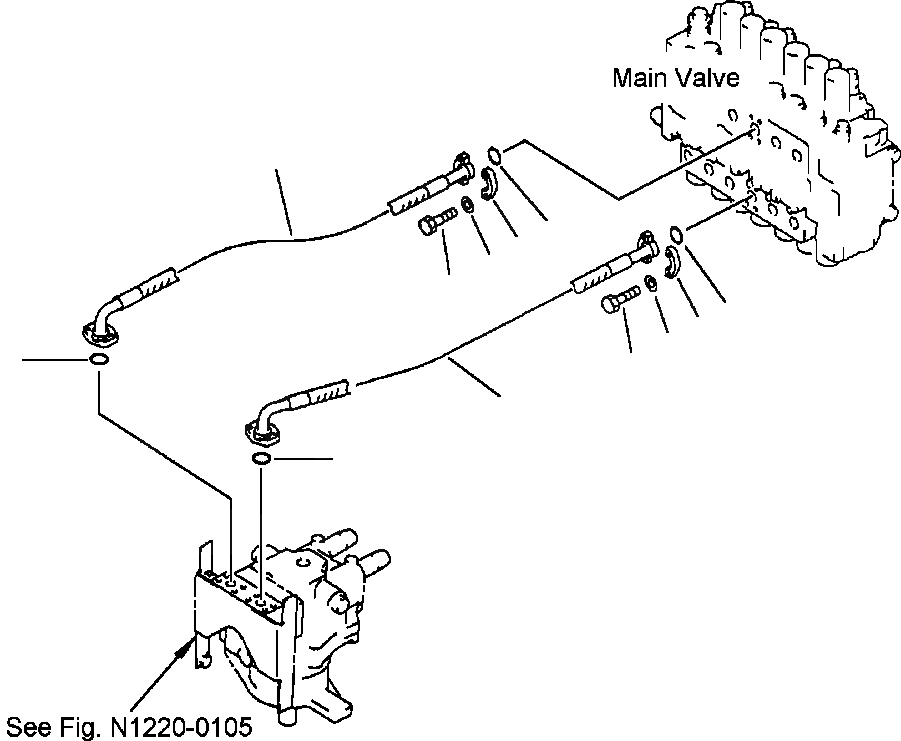 Main Valve

See Fig. N1220-0105