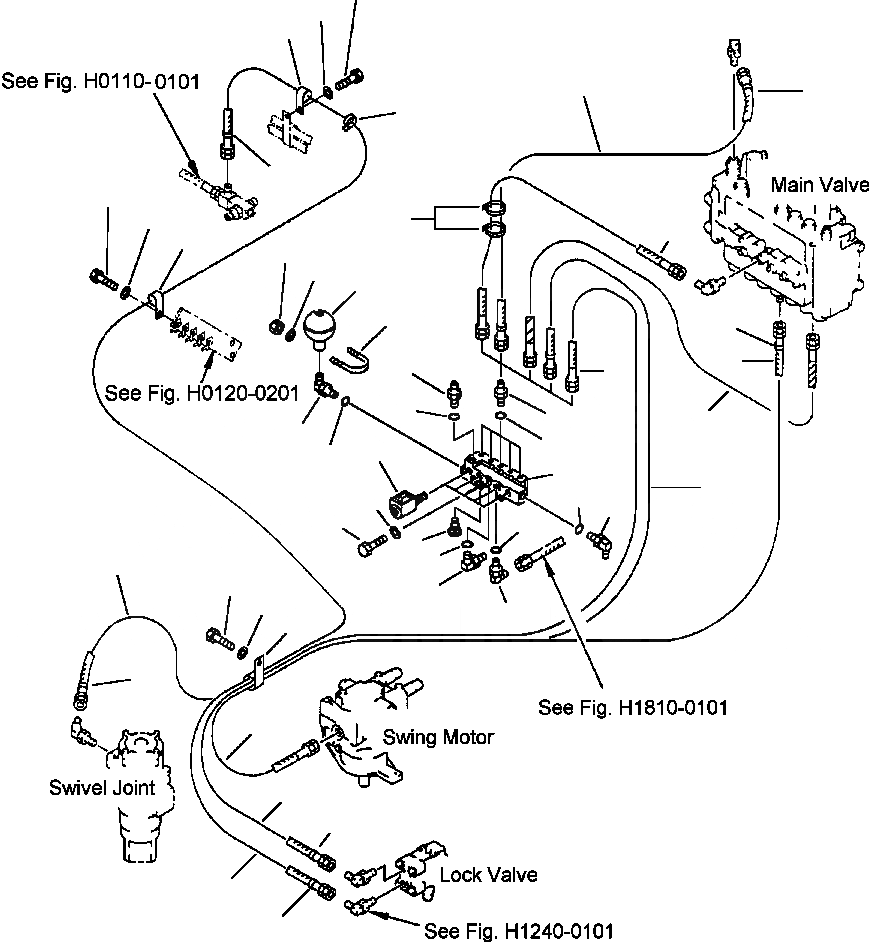 See Fig. H0110-0101

Main Valve

See Fig. H0120-0201

See Fig. H1810-0101

Swing Motor

Swivel Joint

Lock Valve

See Fig. H1240-0101