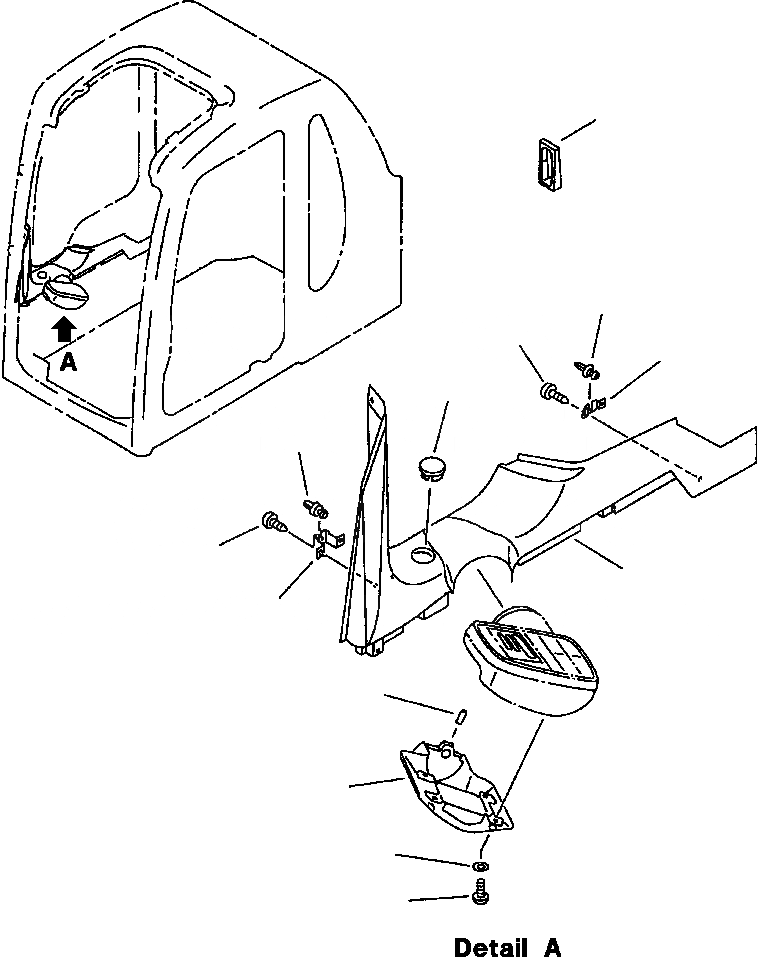 A

Detail A