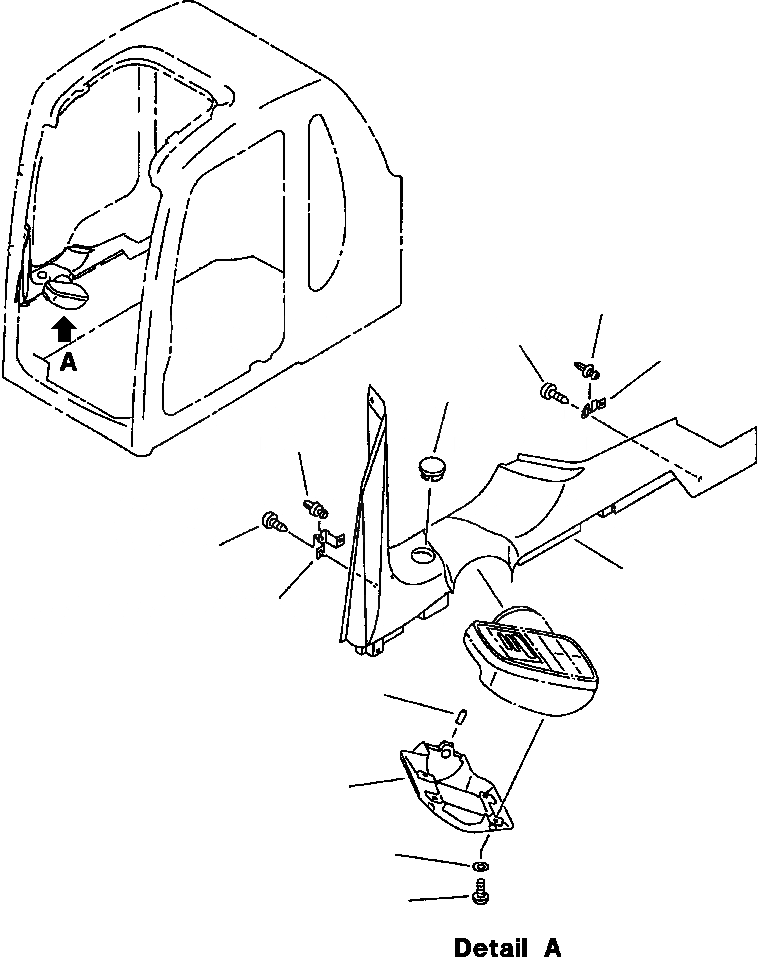 A

Detail A