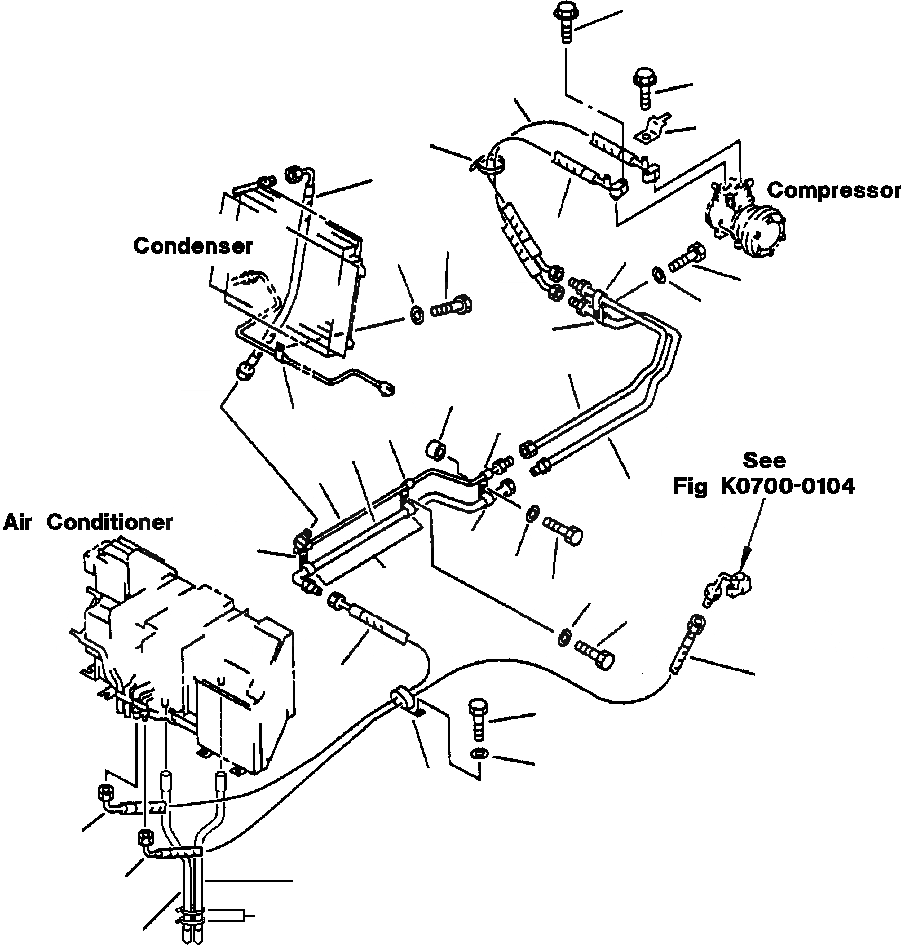 Compressor

Condenser

See
Fig K0700-0104

Air Conditioner