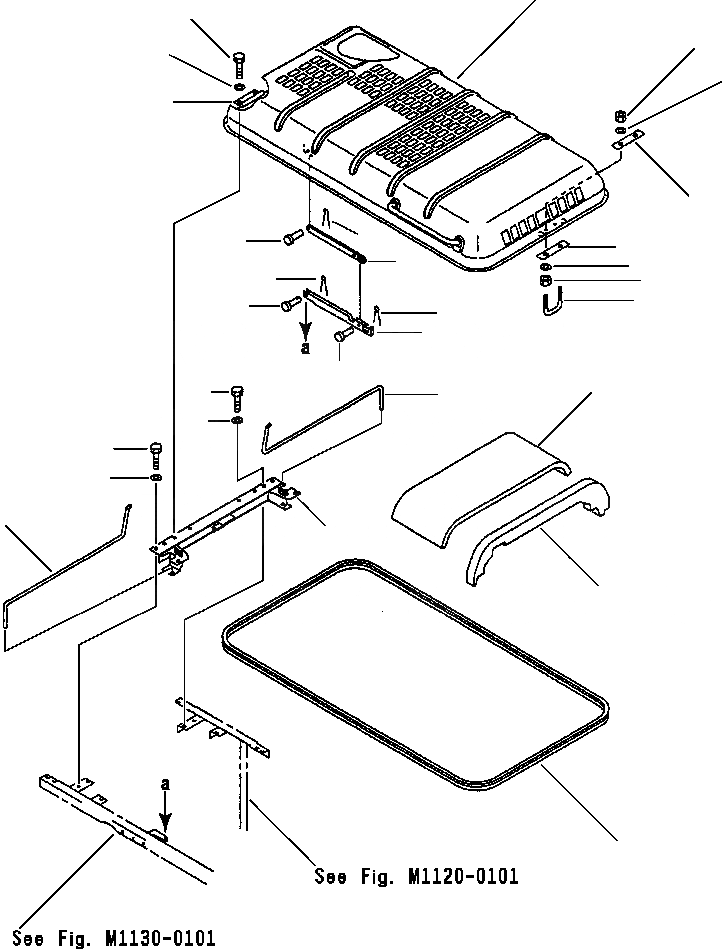 a

a

See Fig. M1120-0101

See Fig. M1130-0101