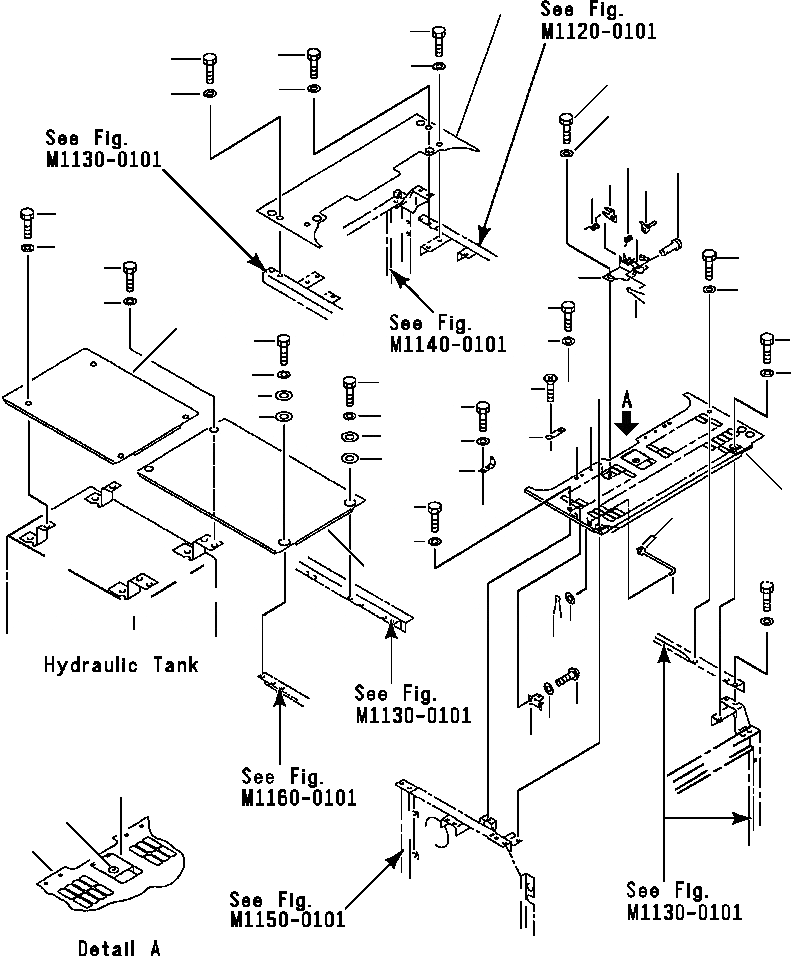 See Fig.
M1120-0101

See Fig.
M1130-0101

See Fig.
M1140-0101

A

Hydraulic Tank

See Fig.
M1130-0101

See Fig.
M1160-0101

See Fig.
M1150-0101

See Fig.
M1130-0101

Detail A