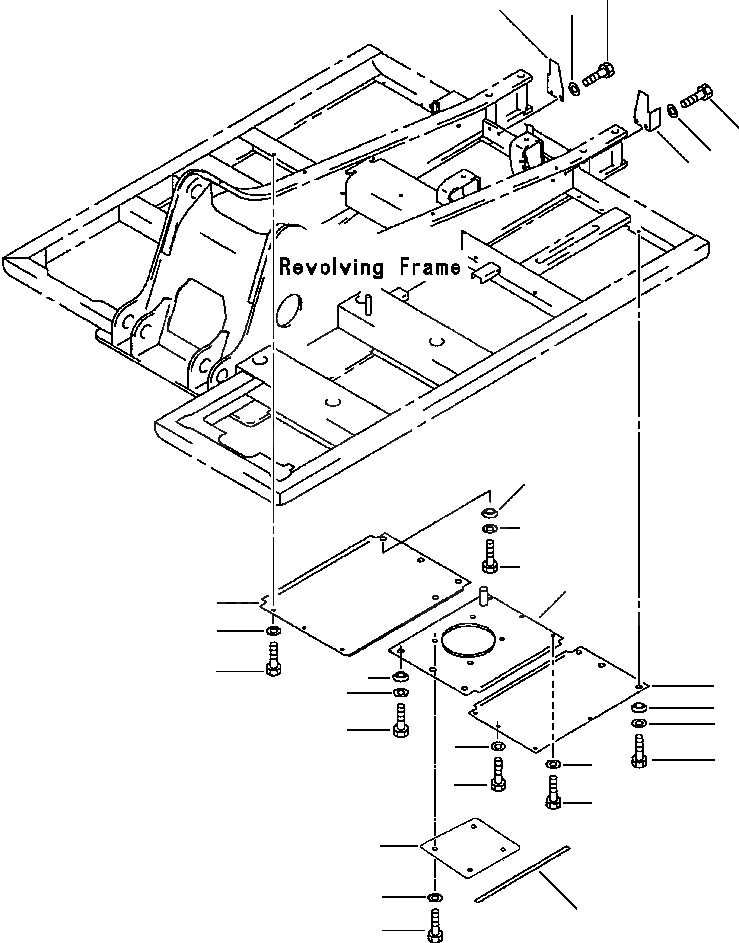 Revolving Frame