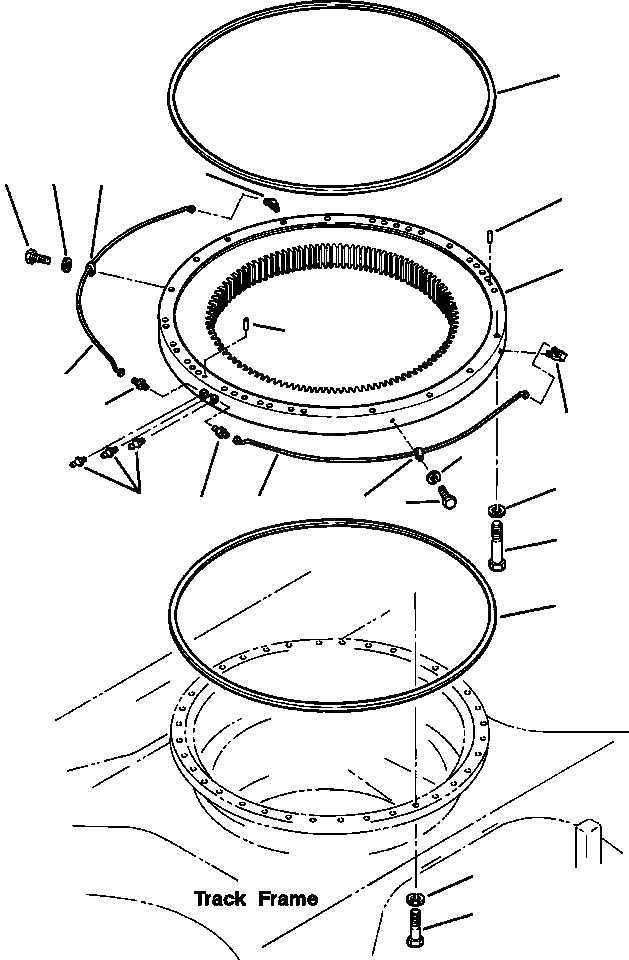 Track Frame