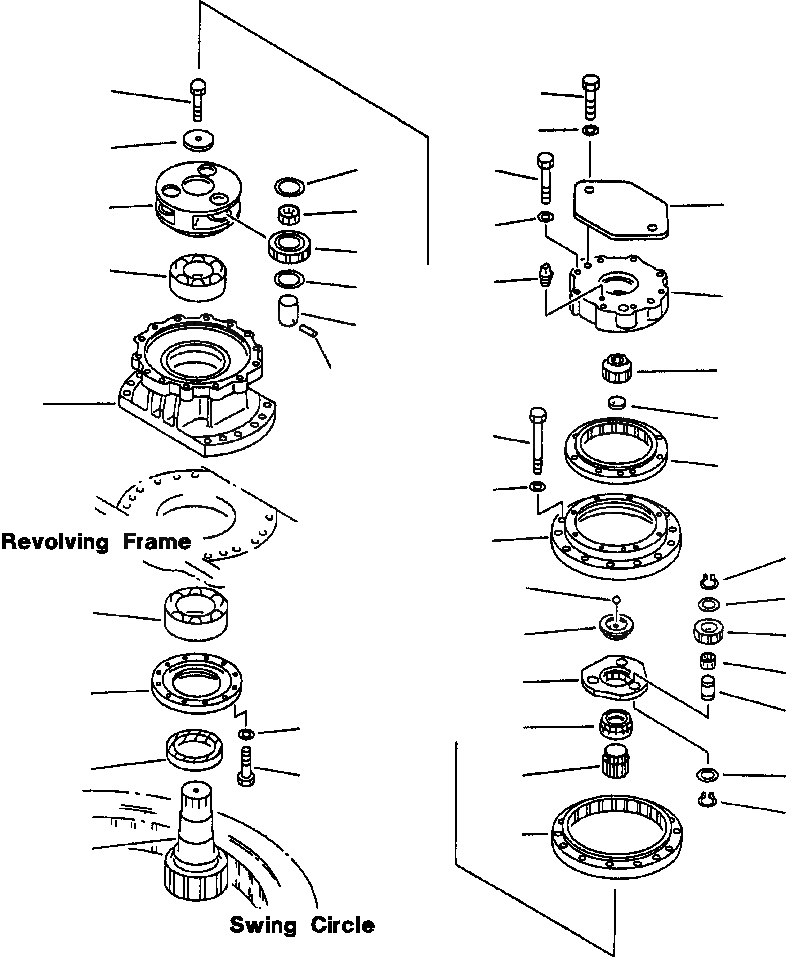 Revolving Frame

Swing Circle