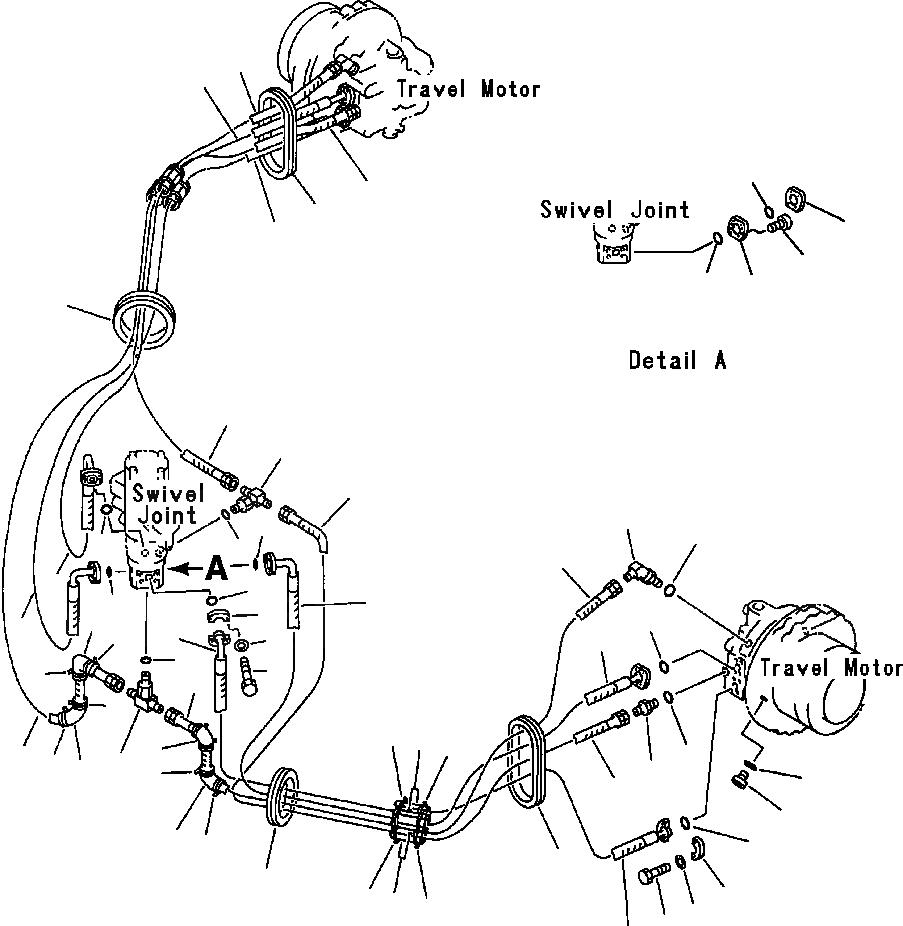 Travel Motor

Swivel Joint

Detail A

Swivel Joint

A

Travel Motor