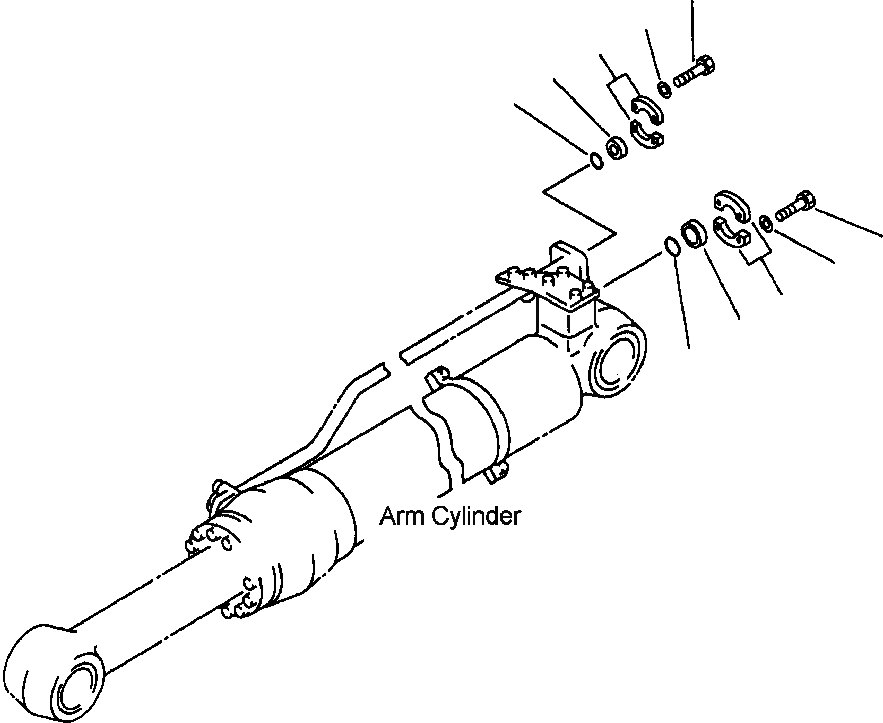 Arm Cylinder