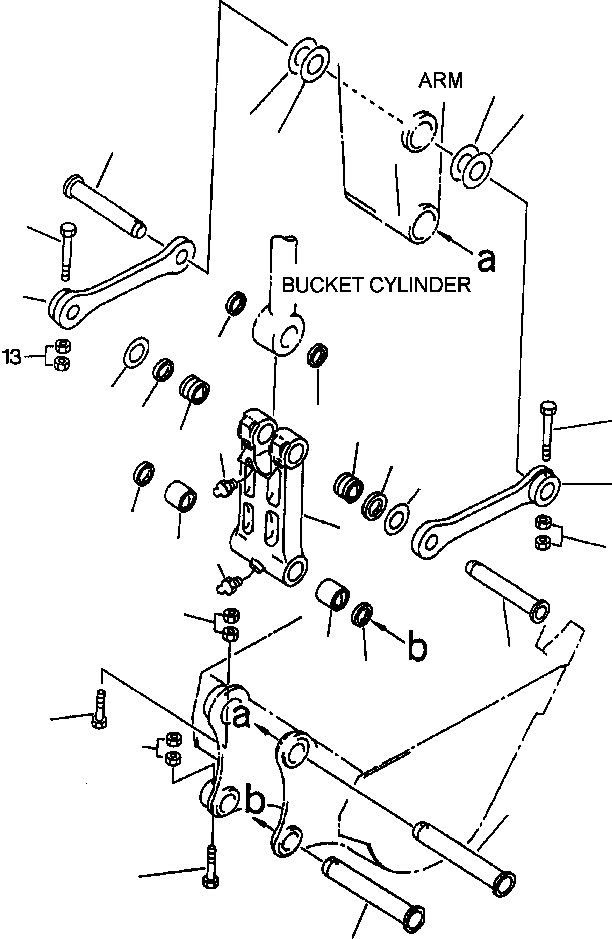 ARM
a
BUCKET CYLINDER
13
b
a
b