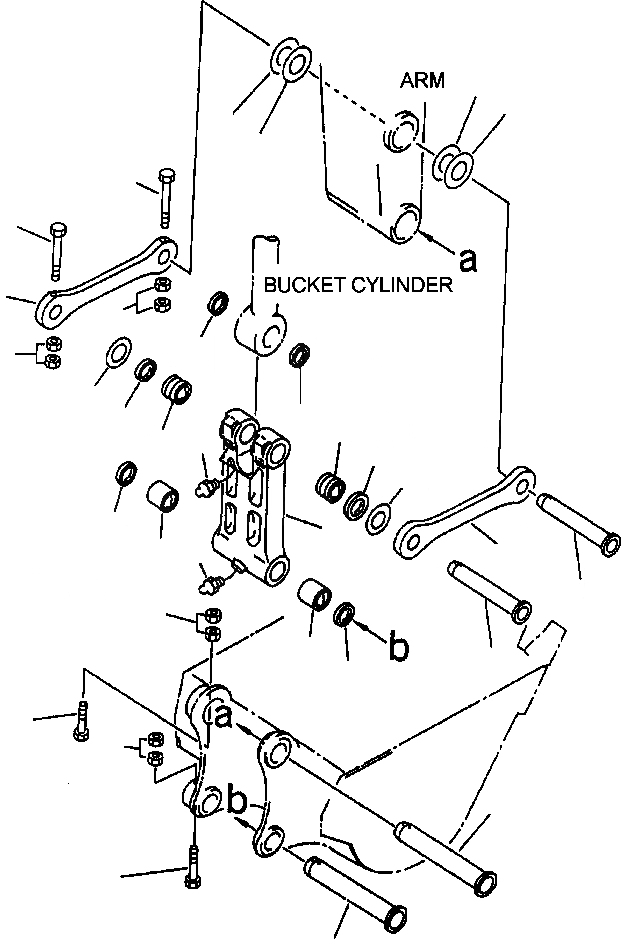 ARM

a

BUCKET CYLINDER

b

a

b