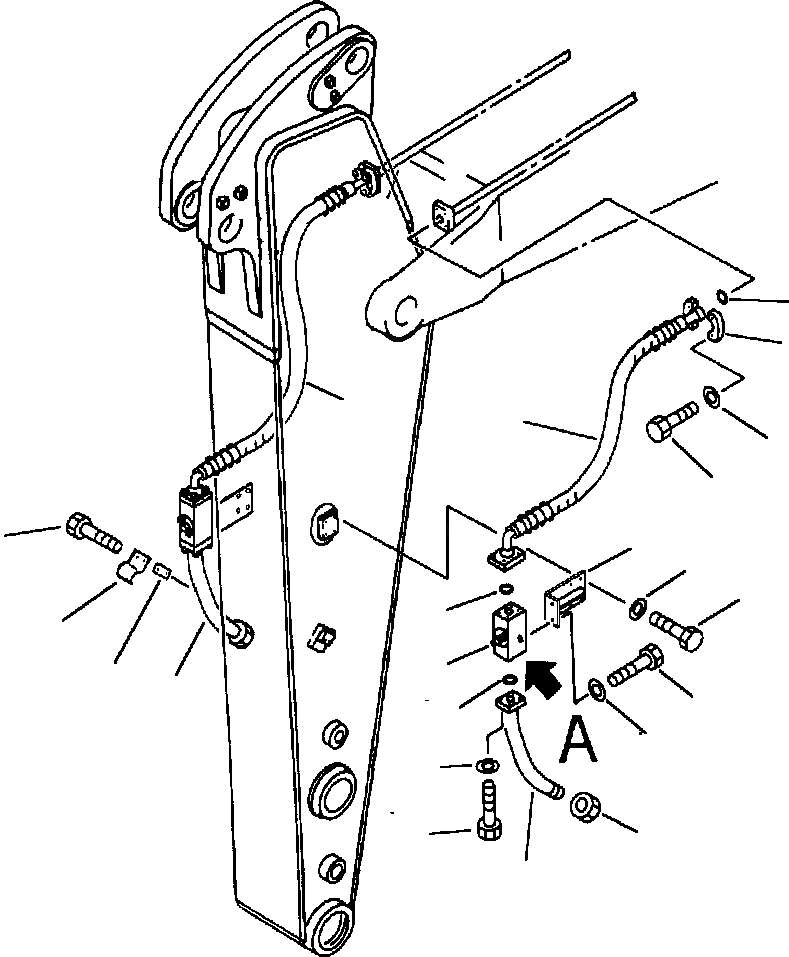 A