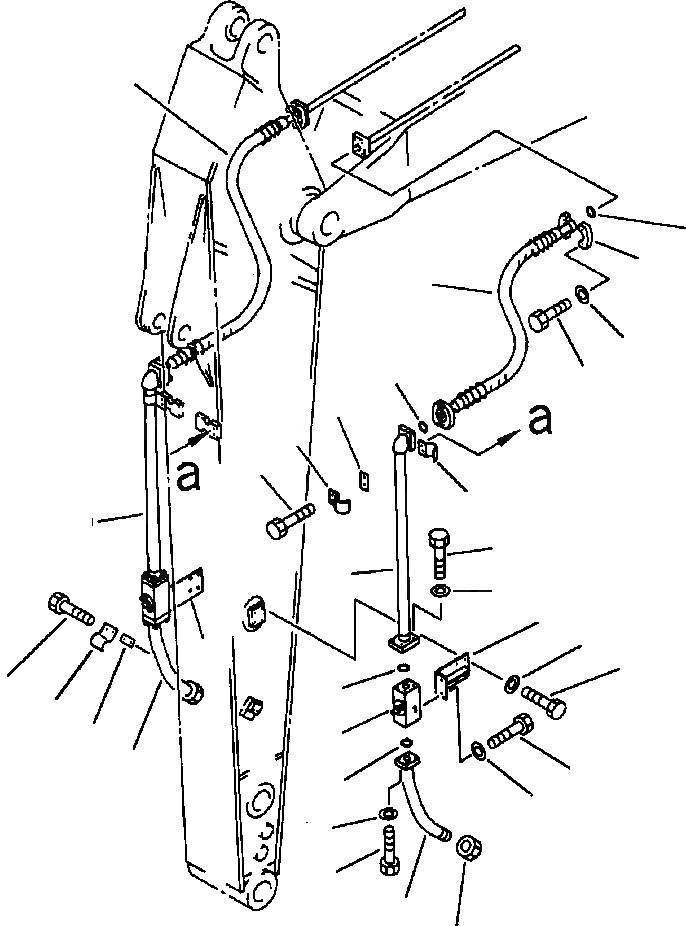 a

a