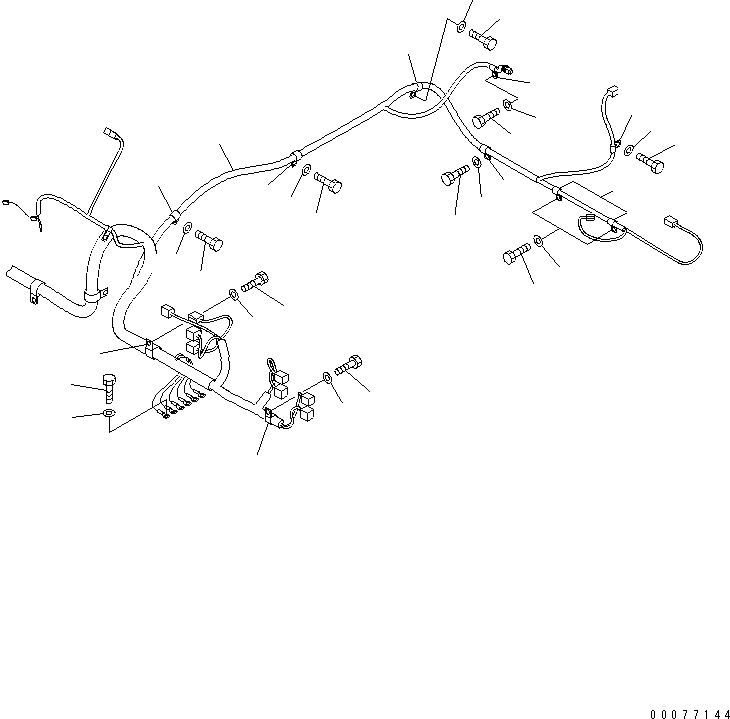 00077144