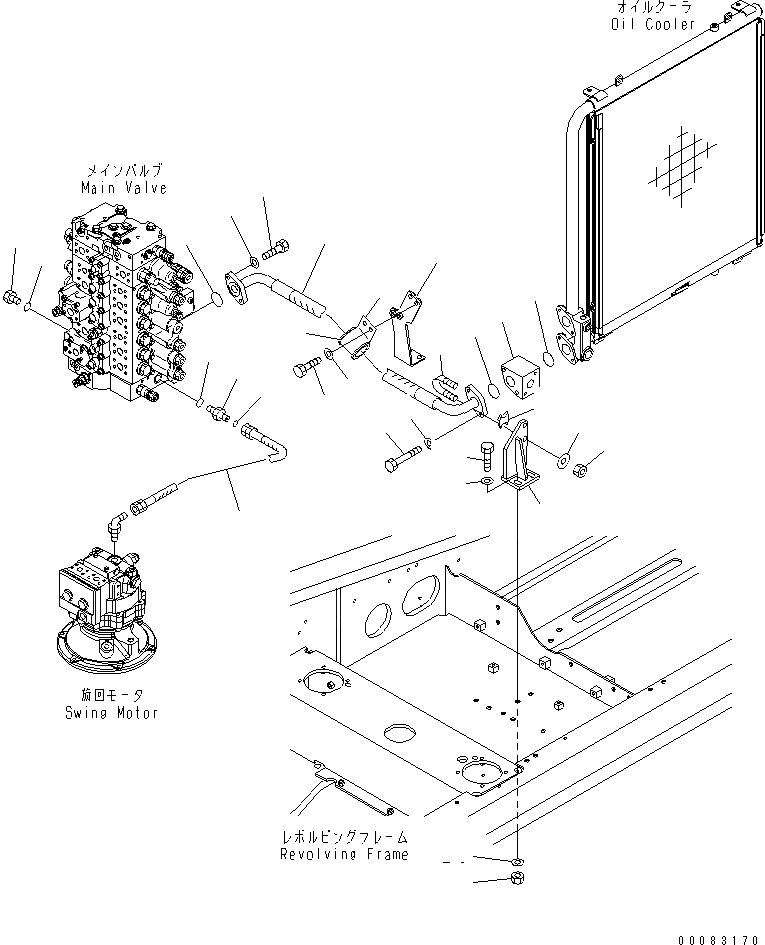 オイルクーラ
Oil Cooler

メインバルブ
Main Valve

旋回モータ
Swing Motor

レボルビングフレーム
Revolving Frame

00083170