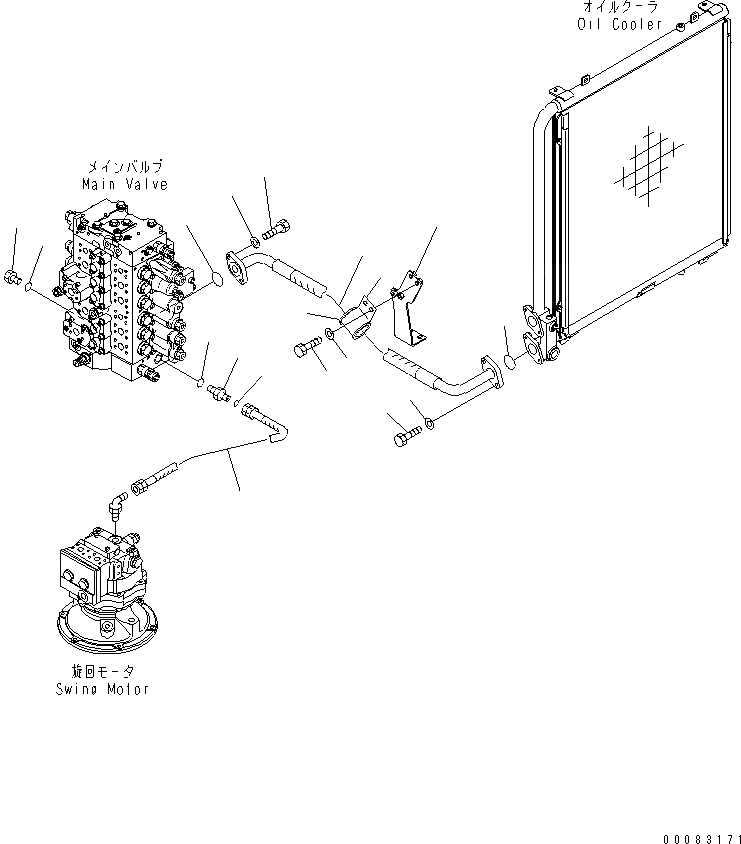 オイルクーラ
Oil Cooler

メインバルブ
Main Valve

旋回モータ
Swing Motor

00083171