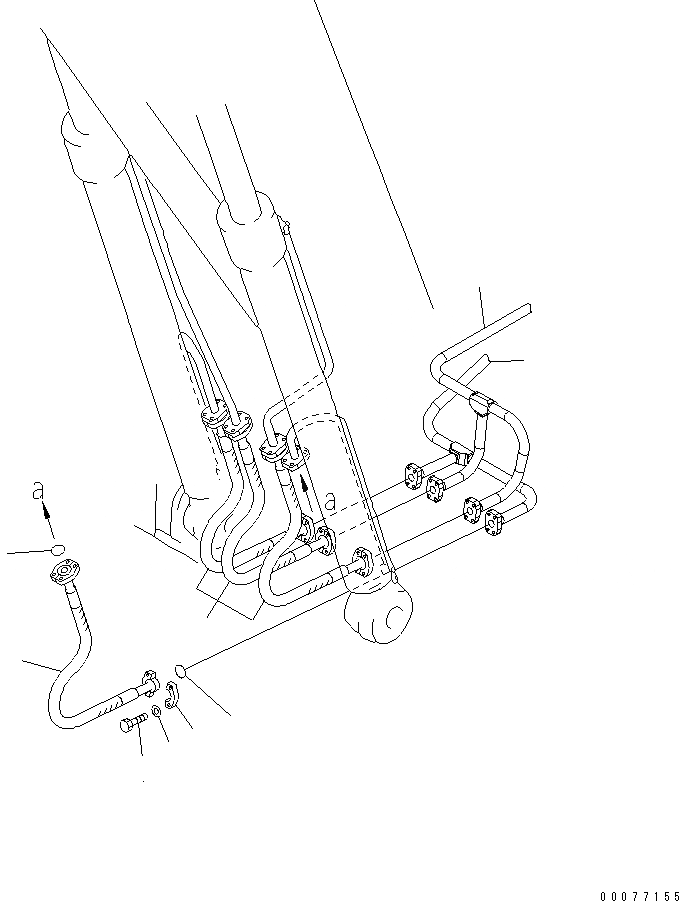 a
a
00077155