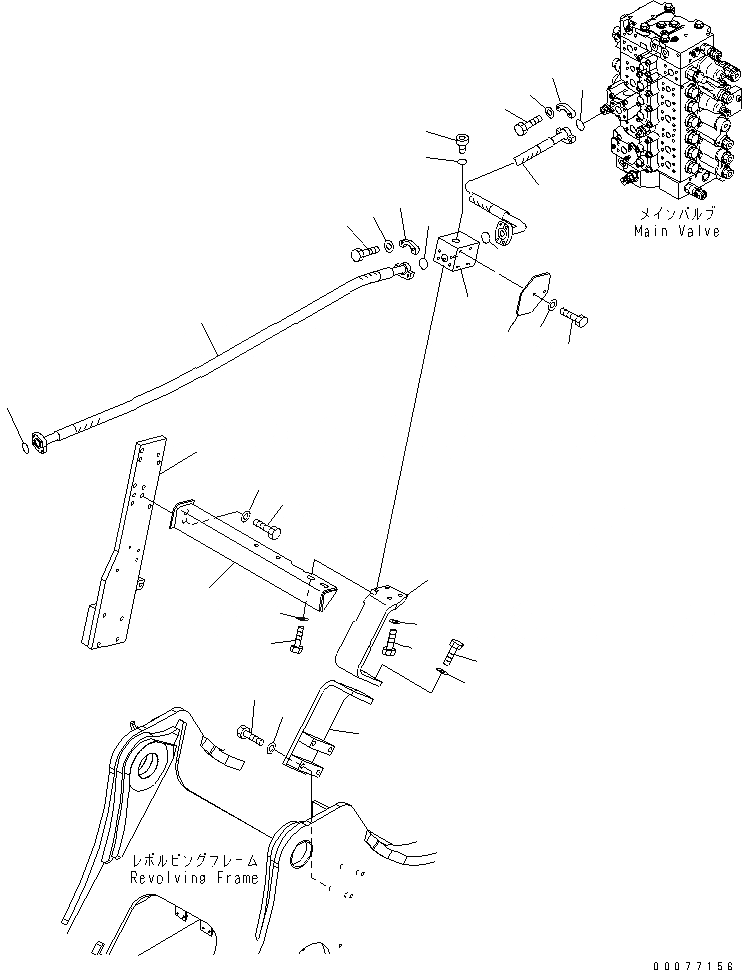 メインバルブ
Main Valve

レボルビングフレーム
Revolving Frame

00077156