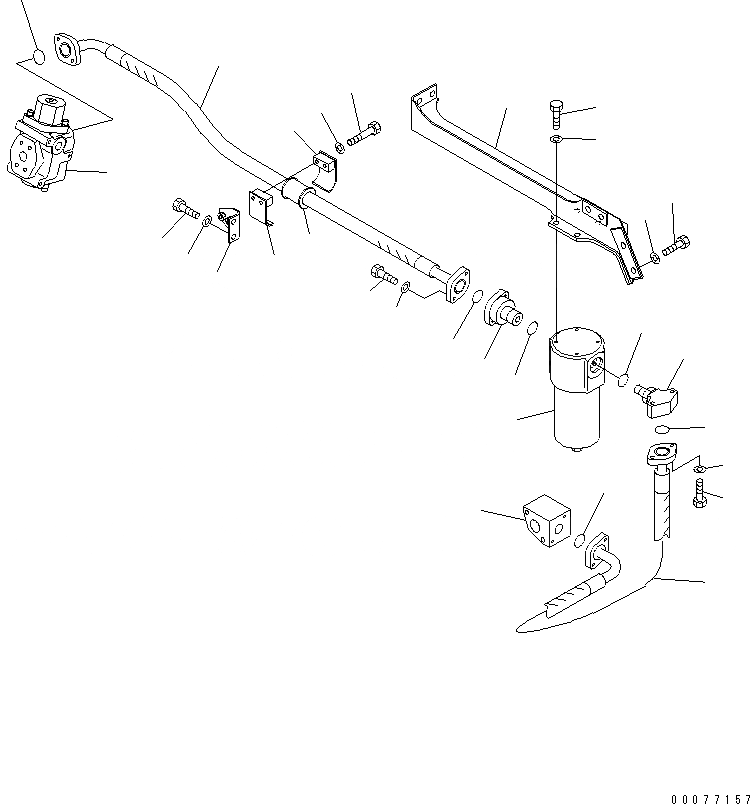 00077157