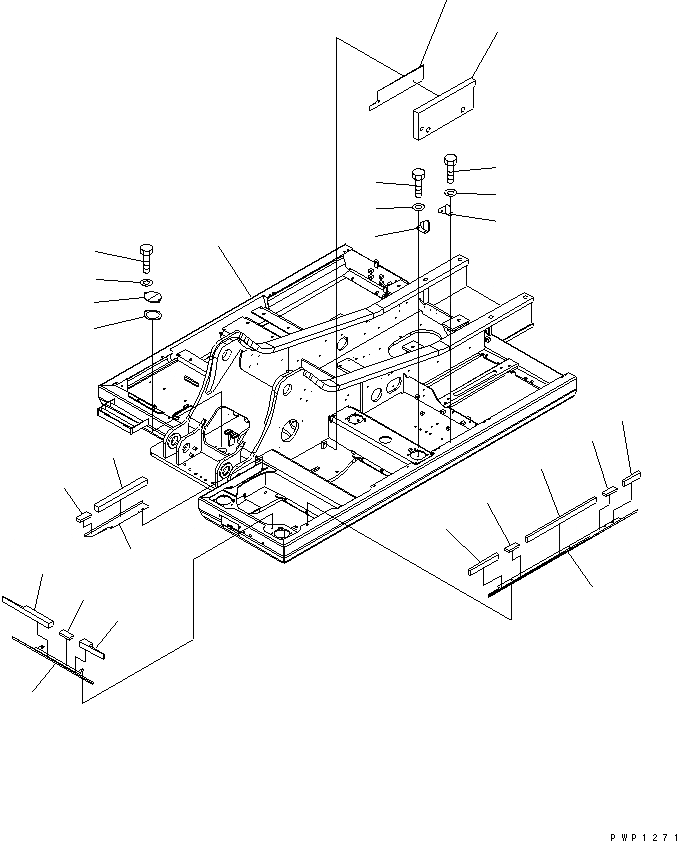 PWP1271