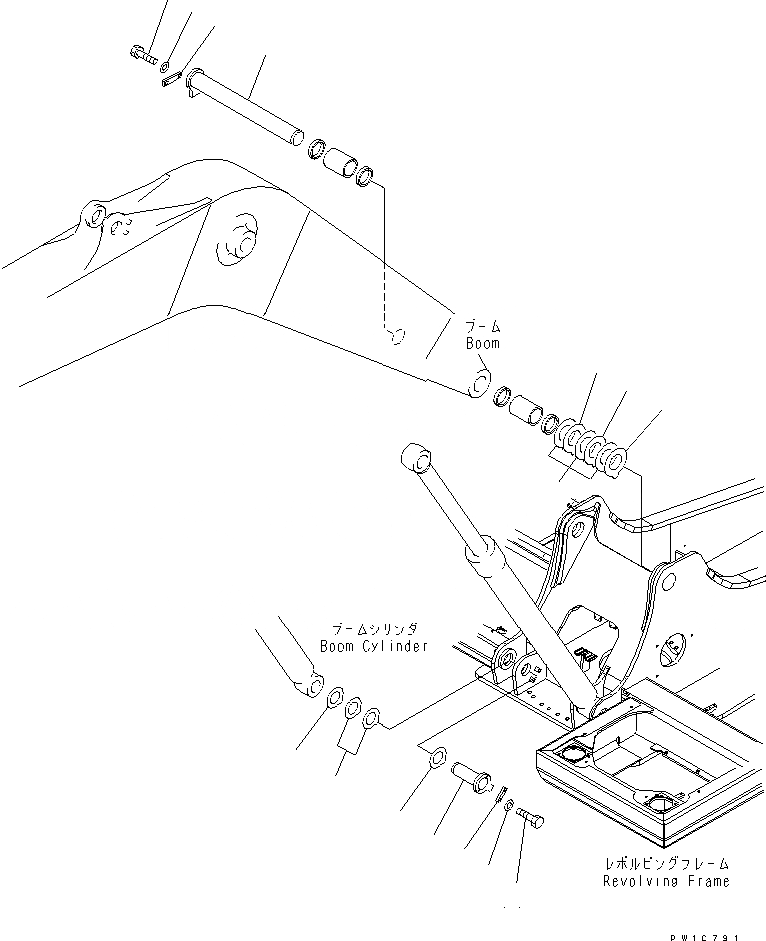 ブーム
Boom

ブームシリンダ
Boom Cylinder

レボルビングフレーム
Revolving Frame

PW1C791