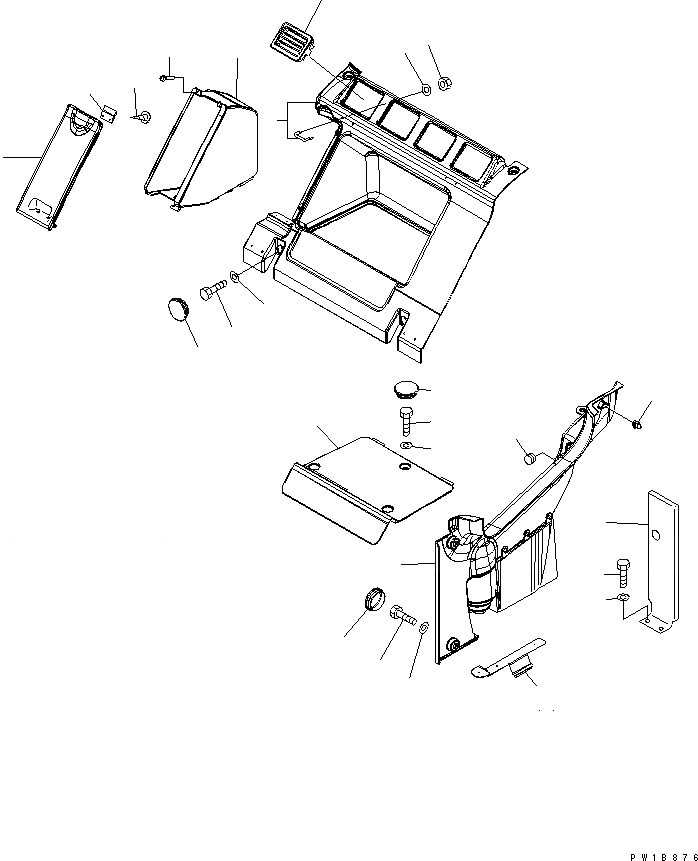 PW1B876