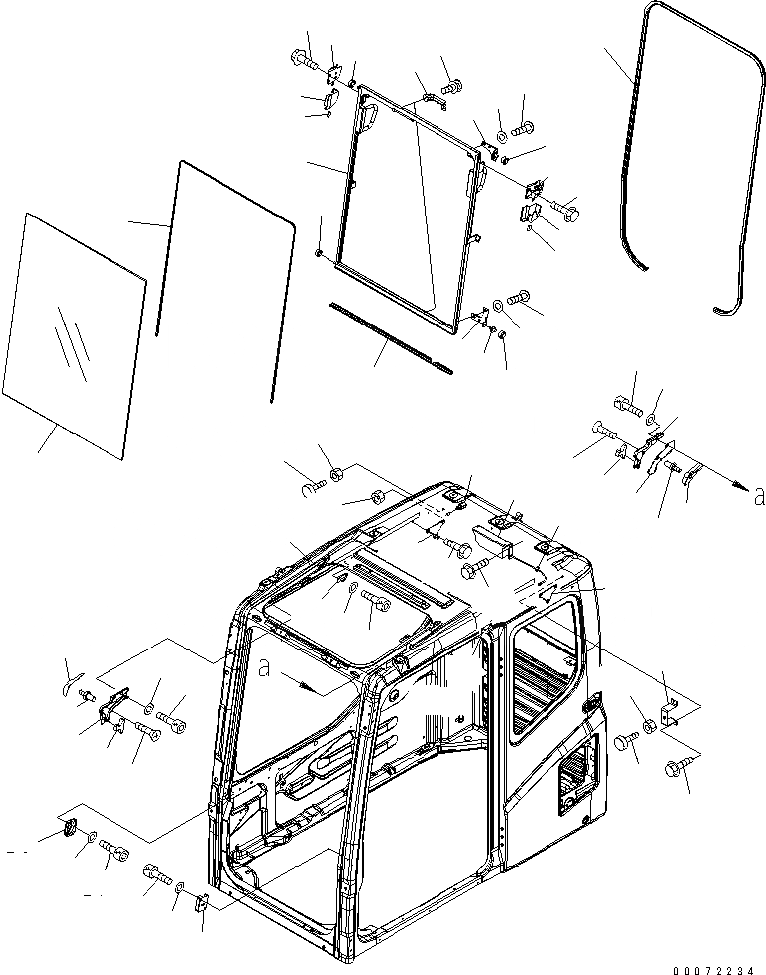 a

a

00072234