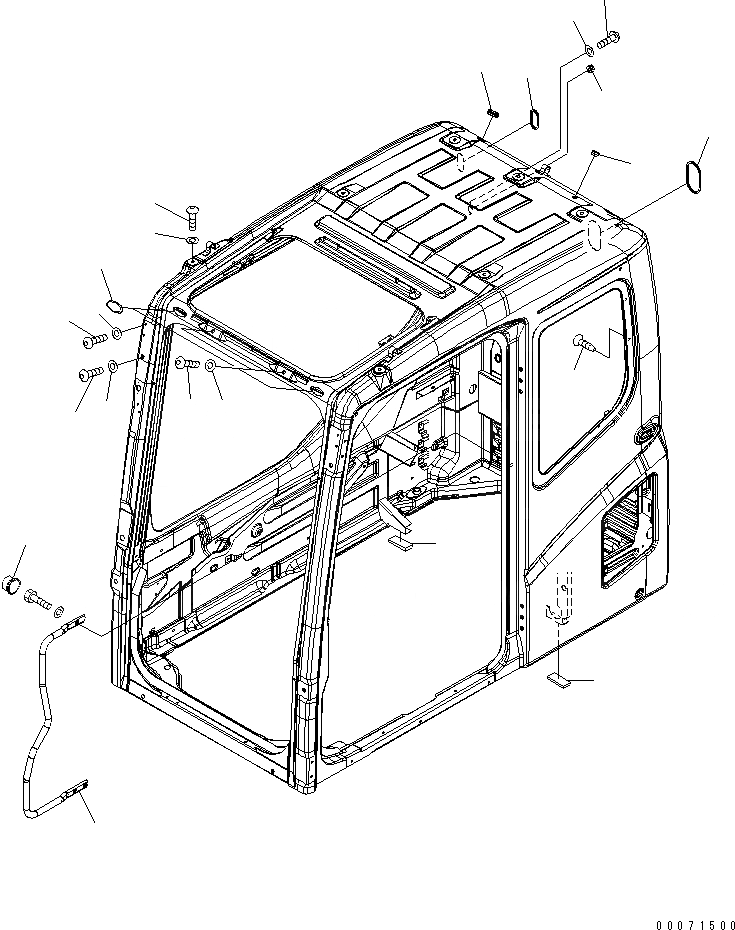 00071500