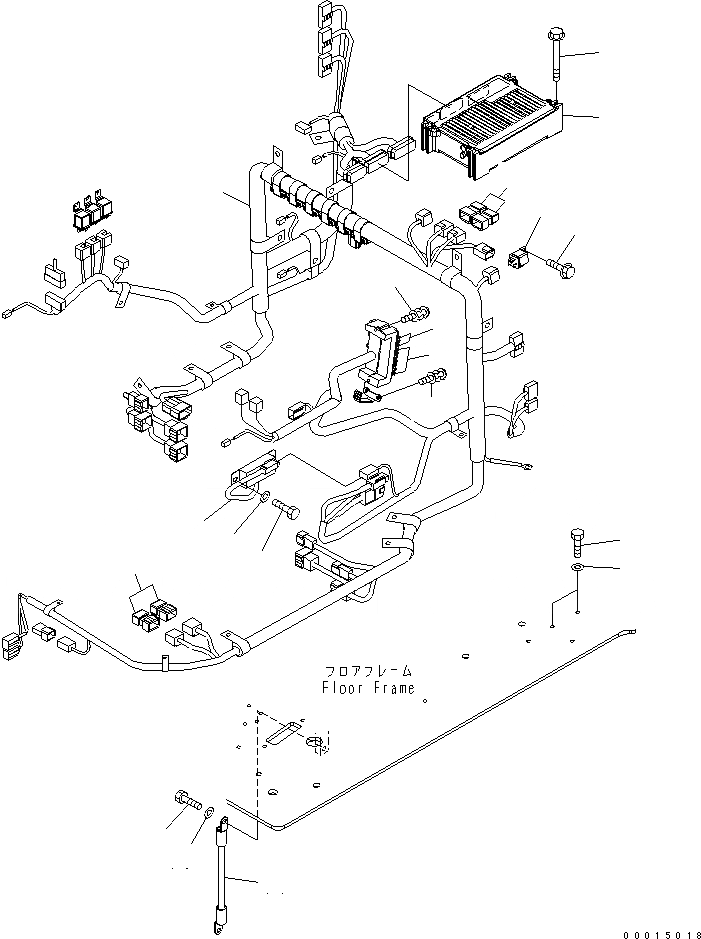 フロアフレーム
Floor Frame

00015018