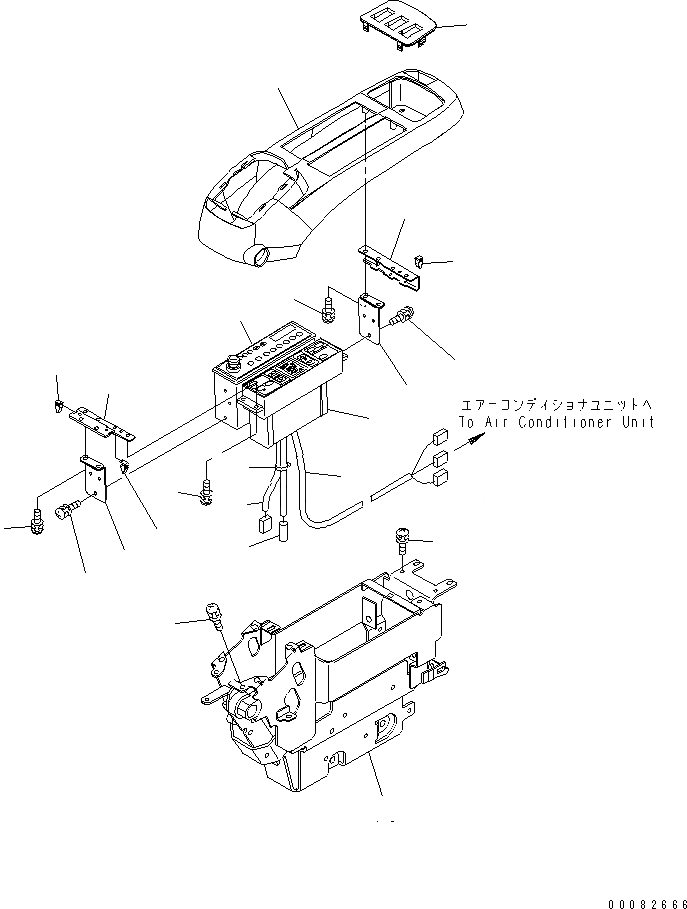 エアーコンディショナユニットへ
To Air Conditioner Unit

00082666