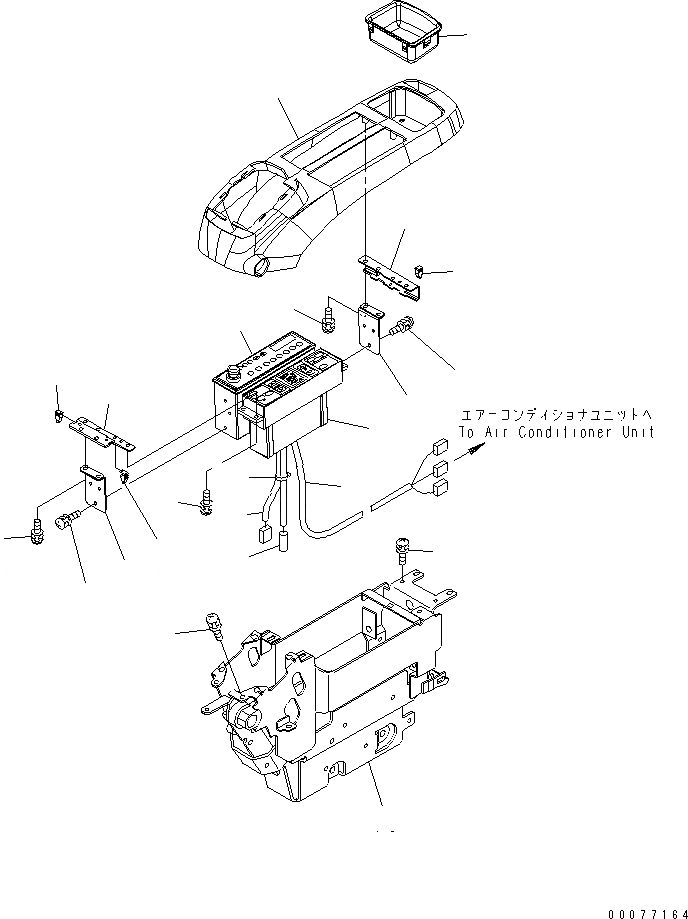 エアーコンディショナユニットへ
To Air Conditioner Unit

00077164