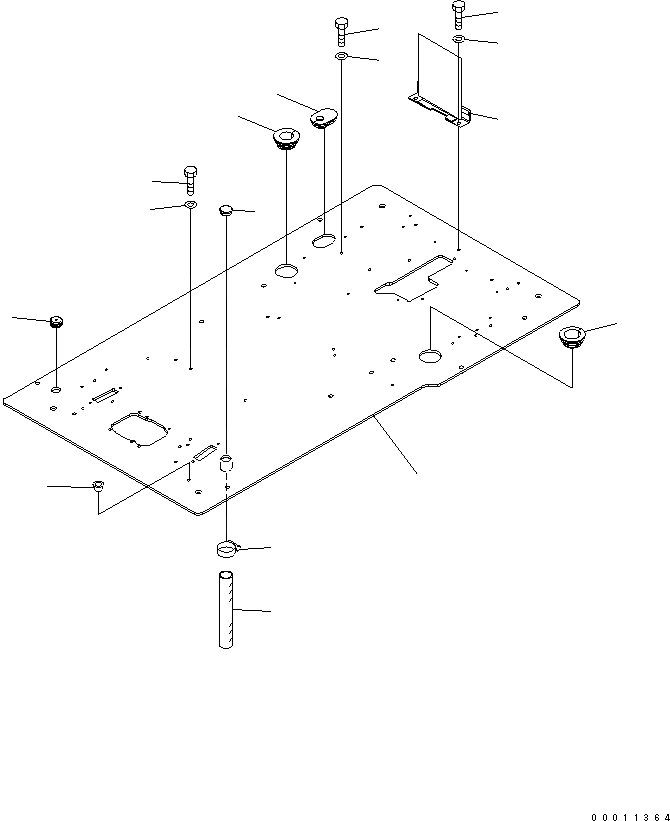 00011364