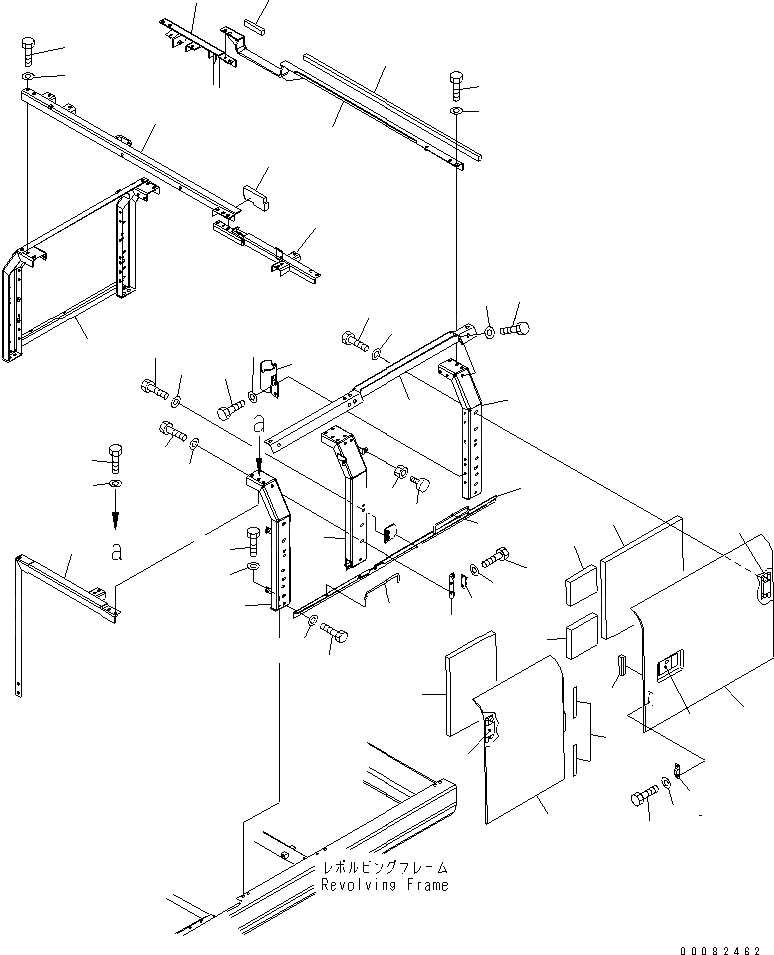 a

a

レボルビングフレーム
Revolving Frame

00082462