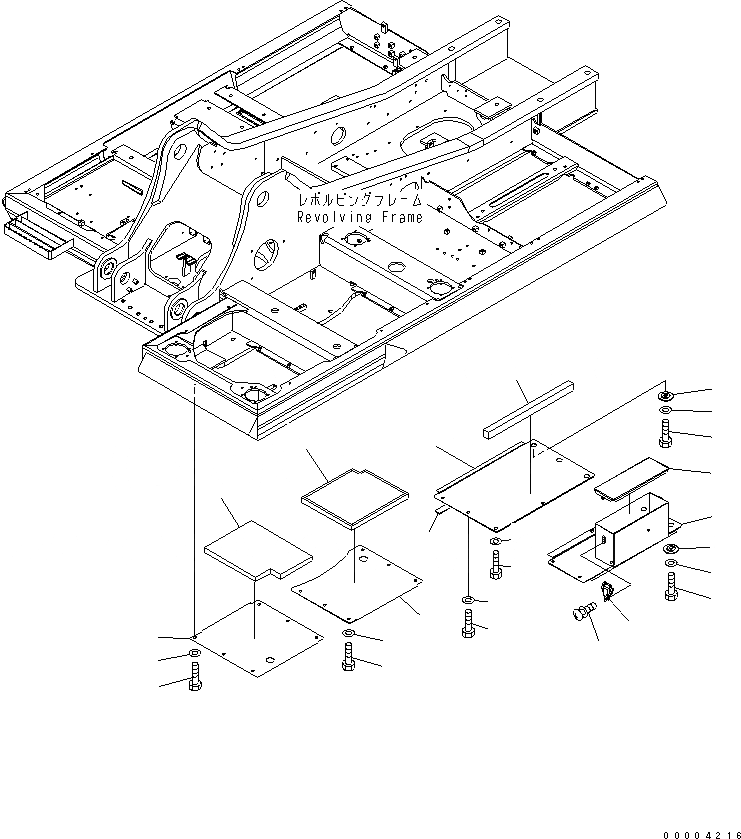 レボルビングフレーム
Revolving Frame

00004216