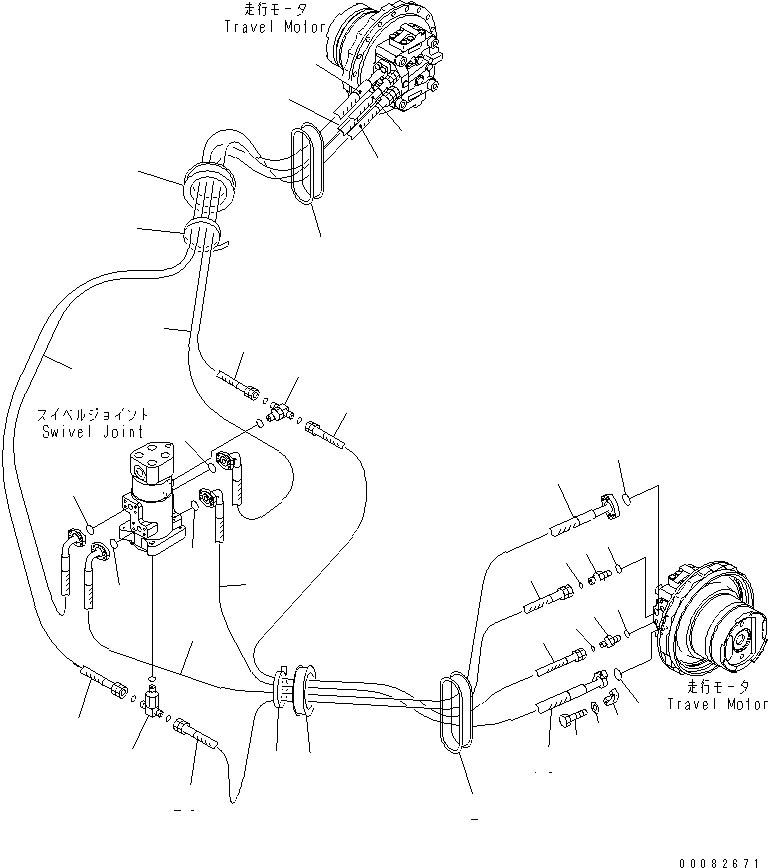 走行モータ
Travel Motor

スイベルジョイント
Swivel Joint

走行モータ
Travel Motor

00082671