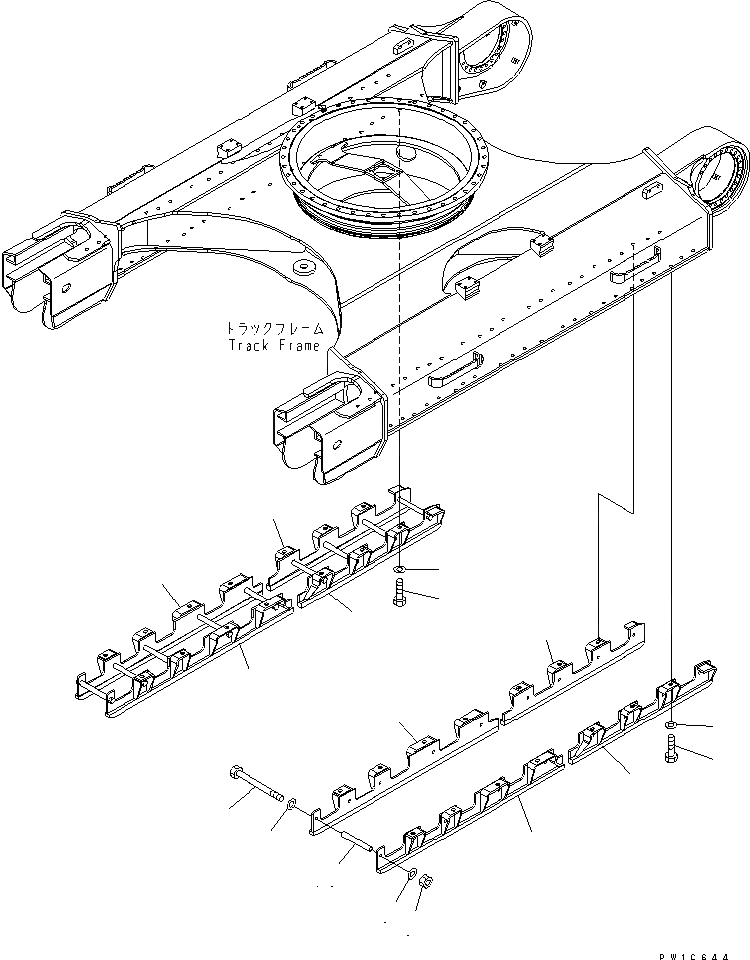 トラックフレーム
Track Frame

PW1C644