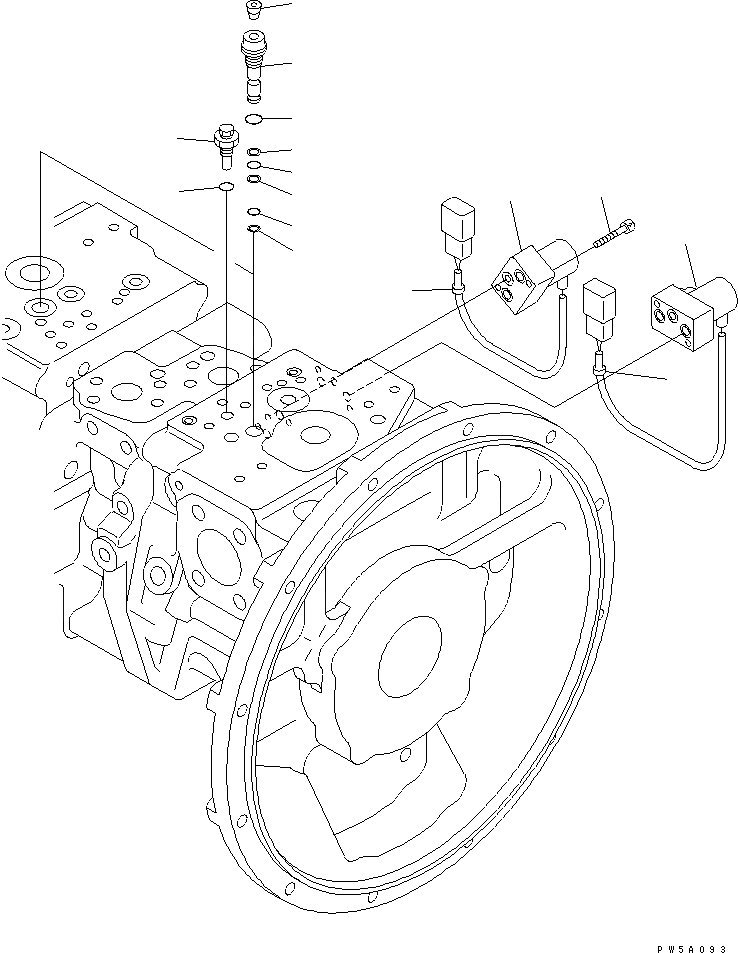 PW5A093