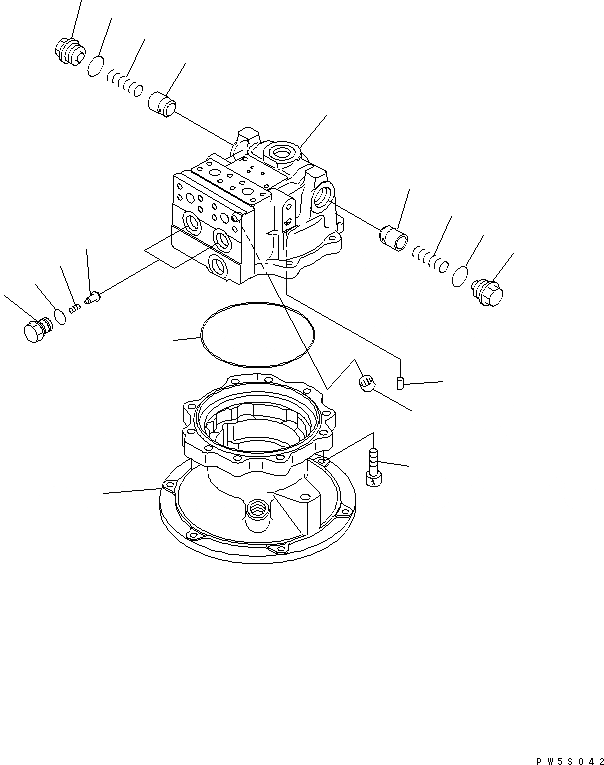 PW5S042