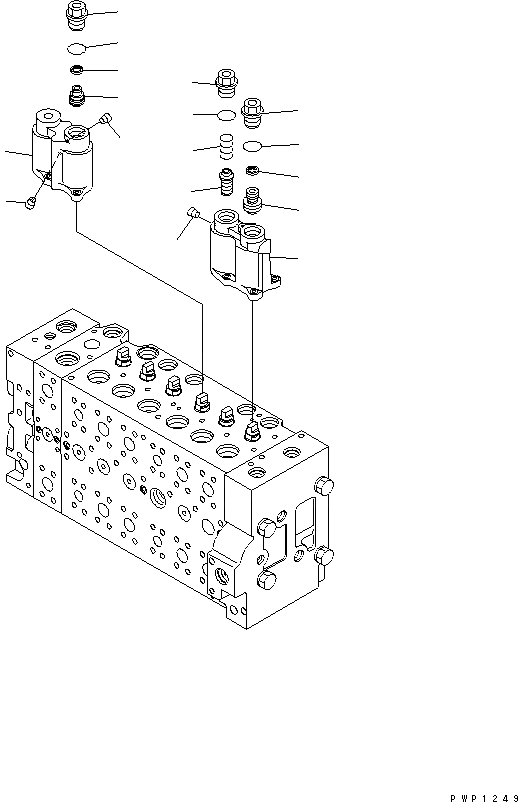 PWP1249