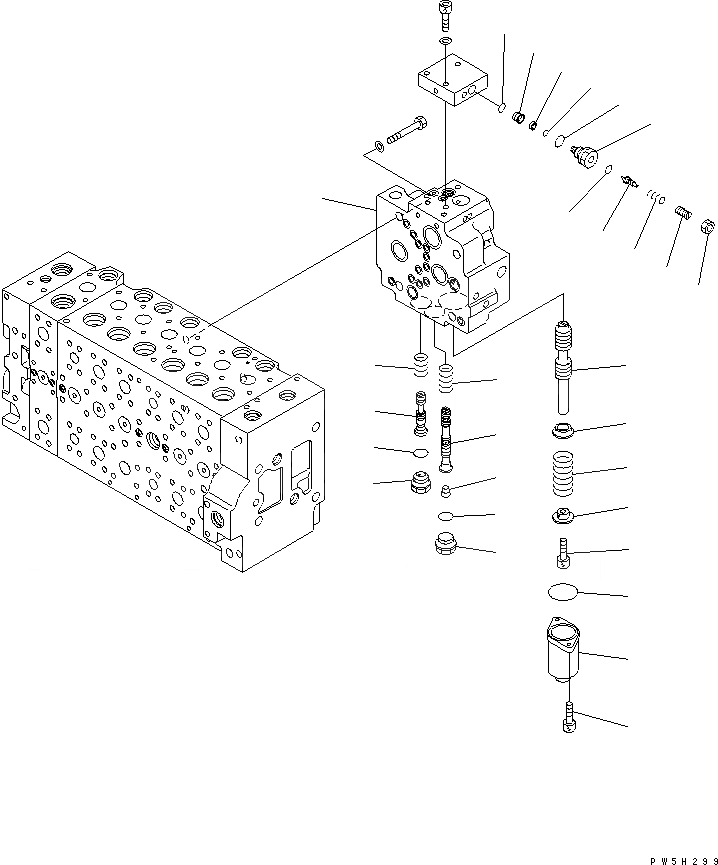 PW5H299