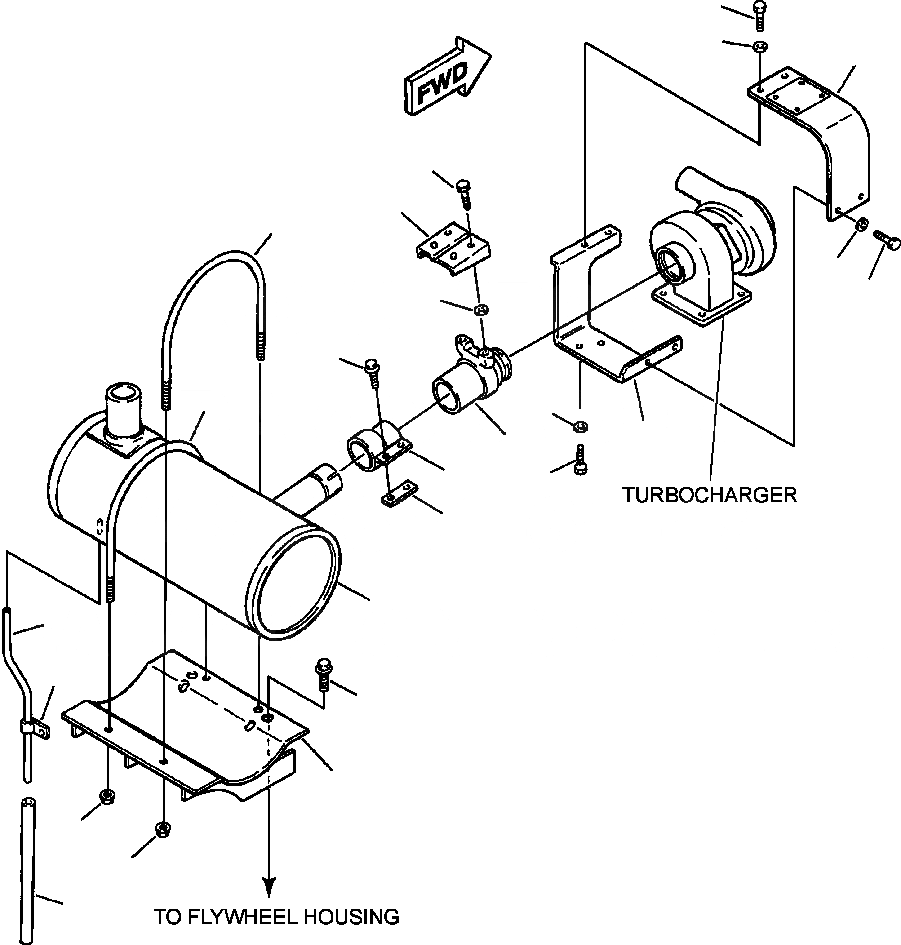 FWD

TURBOCHARGER

TO FLYWHEEL HOUSING