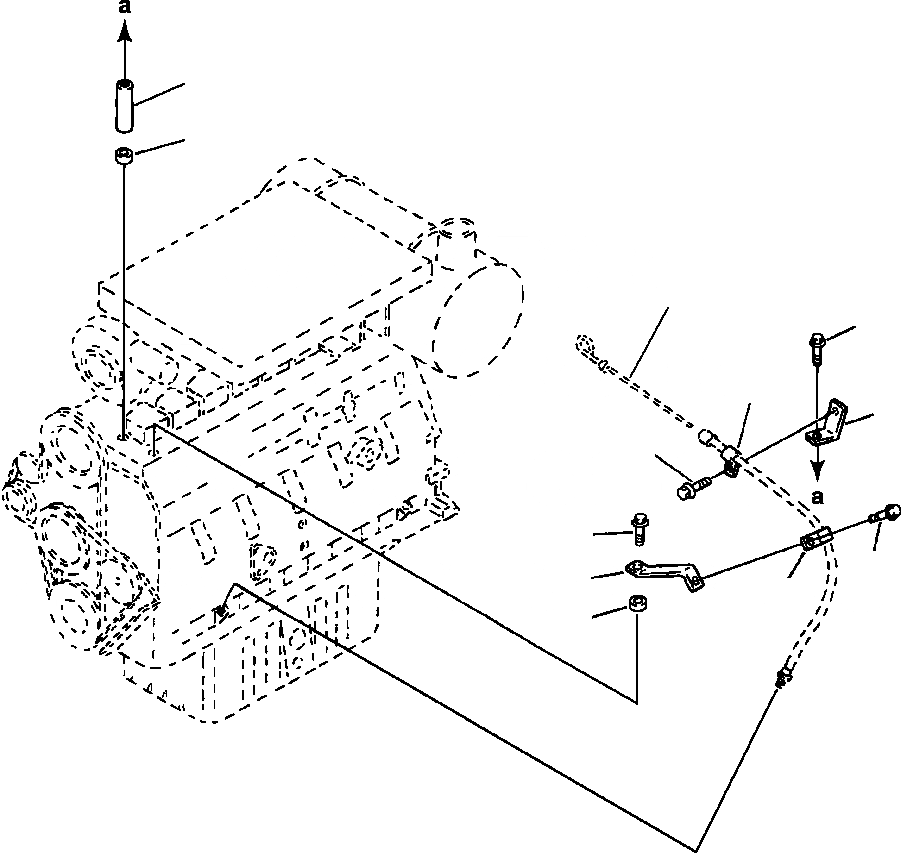 a

a