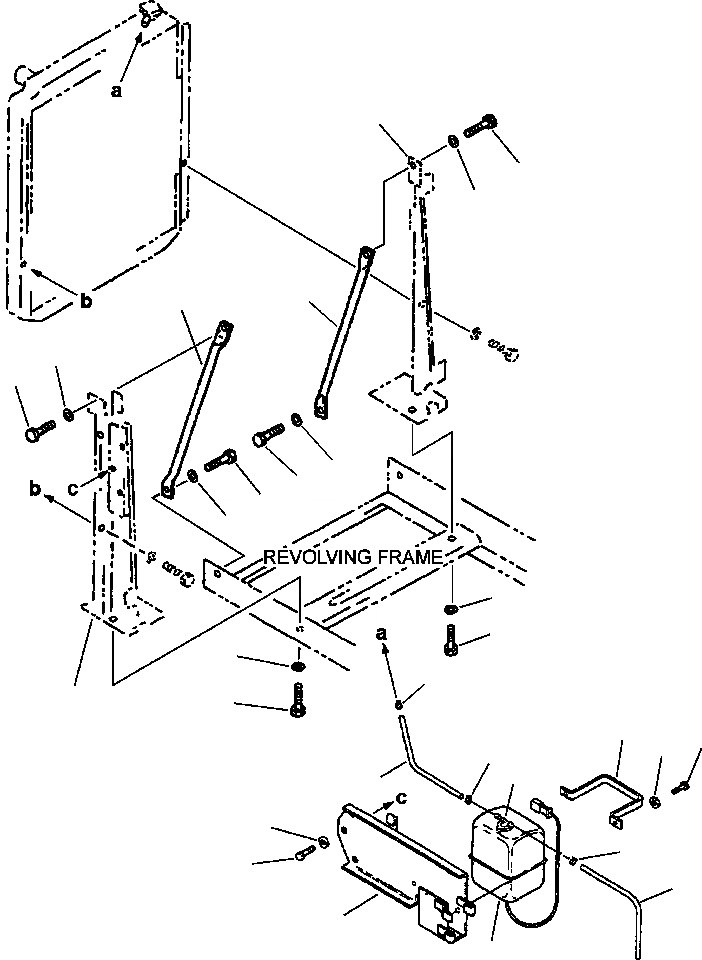 a
b
b
c
REVOLVING FRAME
a
c