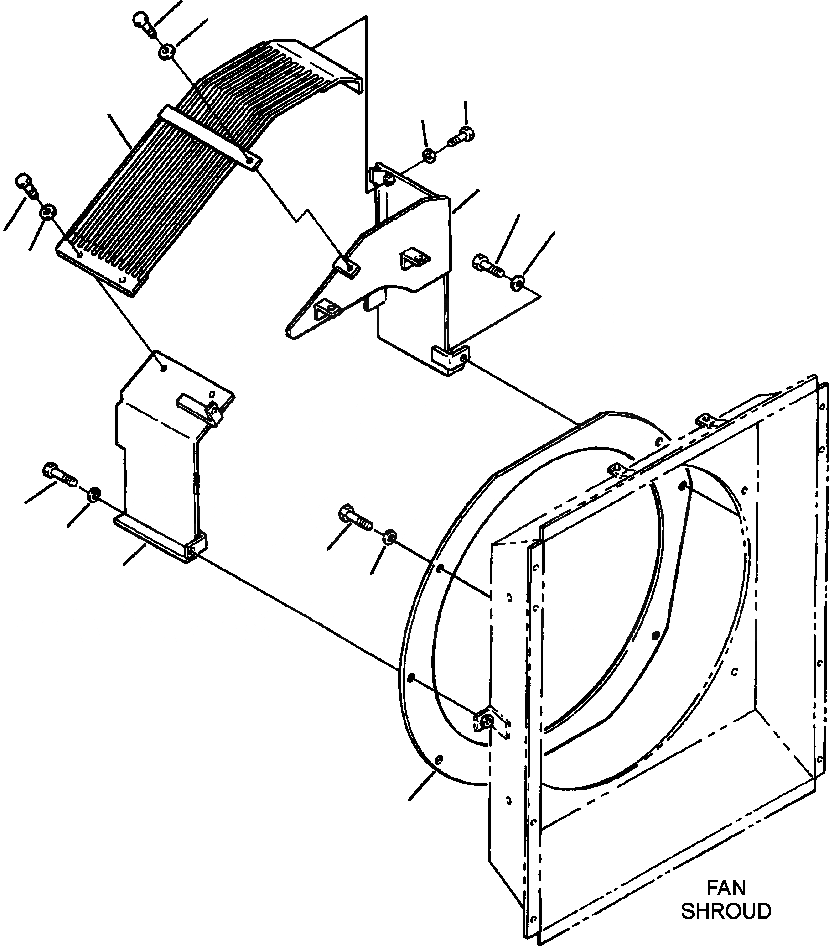 FAN
SHROUD