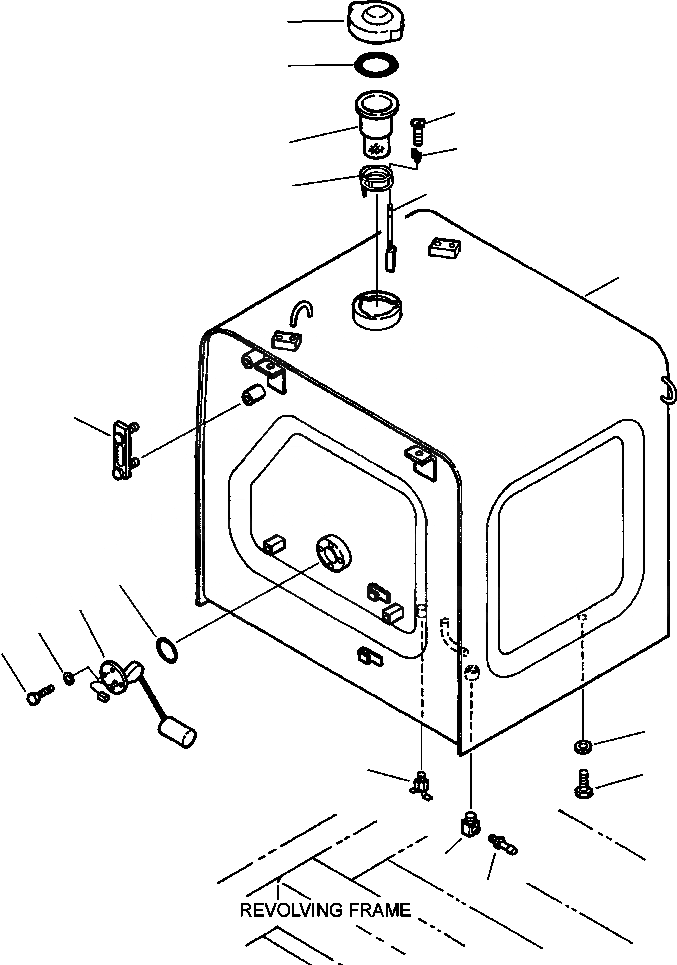 REVOLVING FRAME