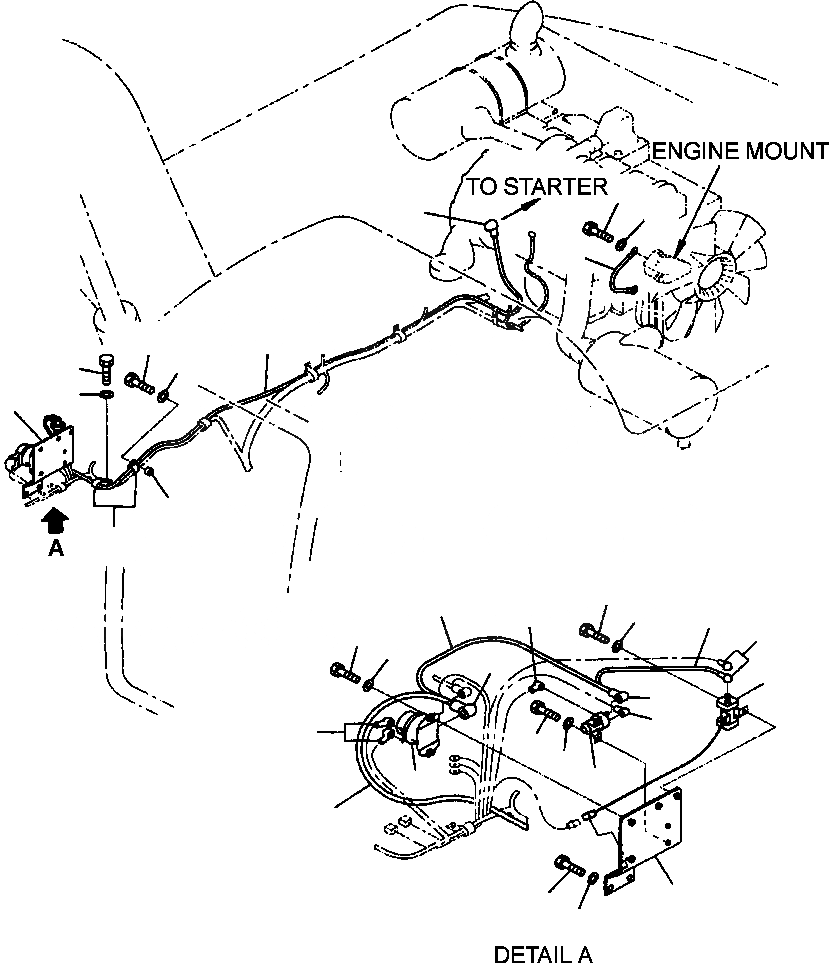 ENGINE MOUNT

TO STARTER

A

DETAIL A