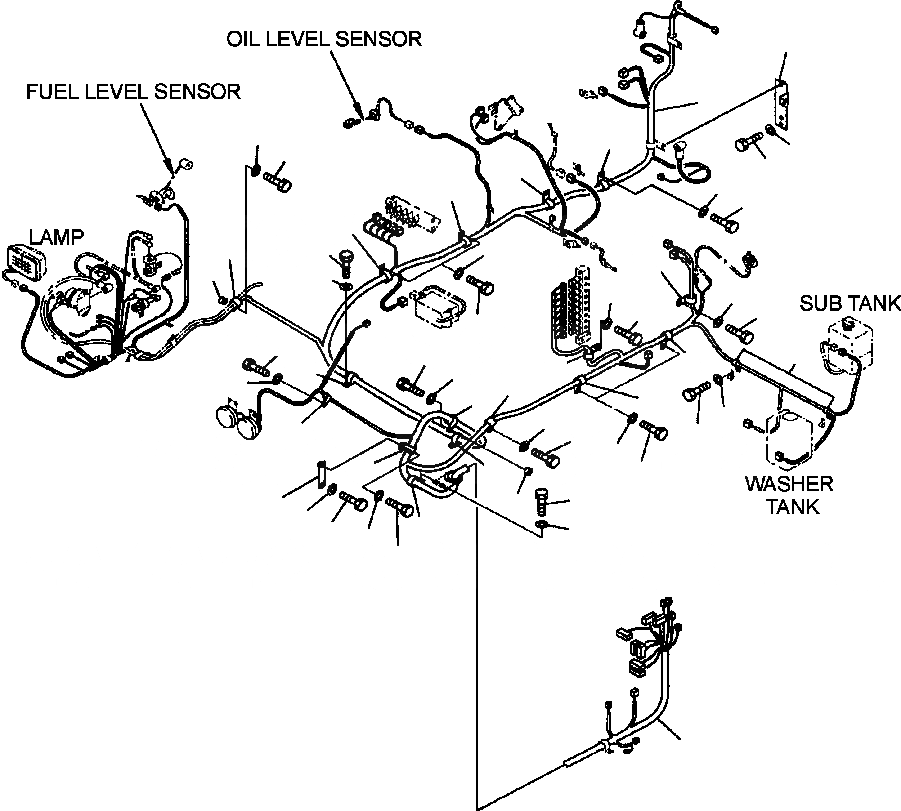 OIL LEVEL SENSOR

FUEL LEVEL SENSOR

LAMP

SUB TANK

WASHER TANK