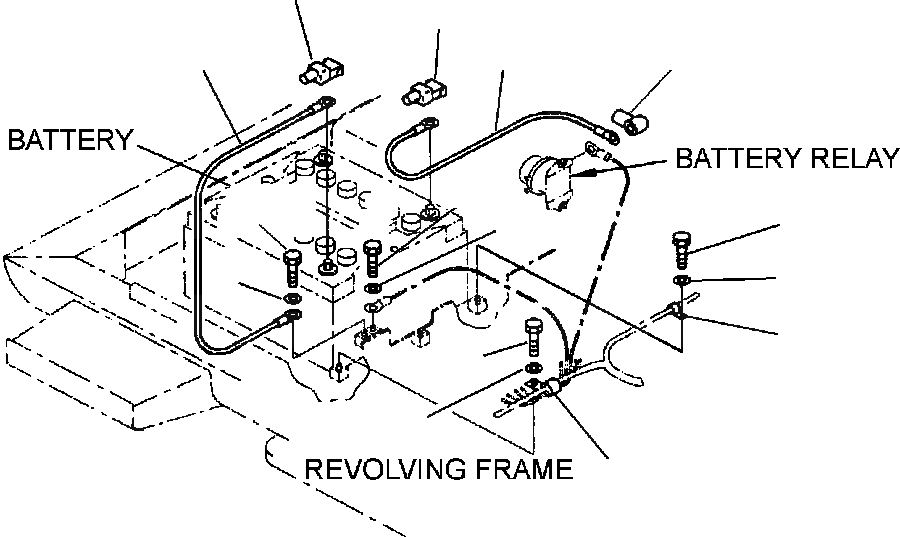 BATTERY
BATTERY RELAY
REVOLVING FRAME